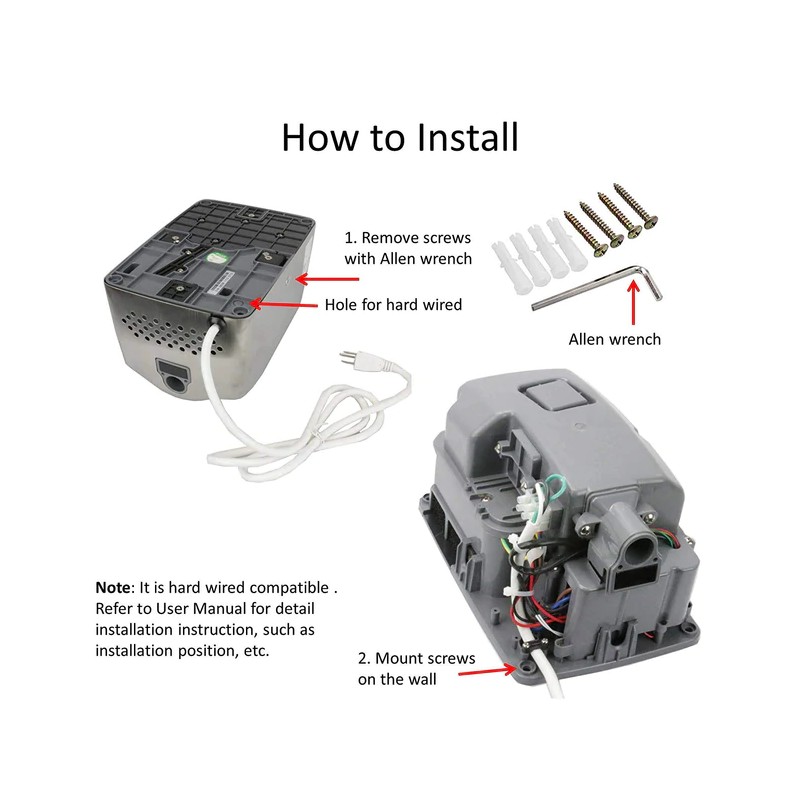 How to Install

1. Remove screws with Allen wrench

Hole for hard wired

Allen wrench

Note: It is hard wired compatible . Refer to User Manual for detail installation instruction, such as installation position, etc.

2. Mount screws on the wall